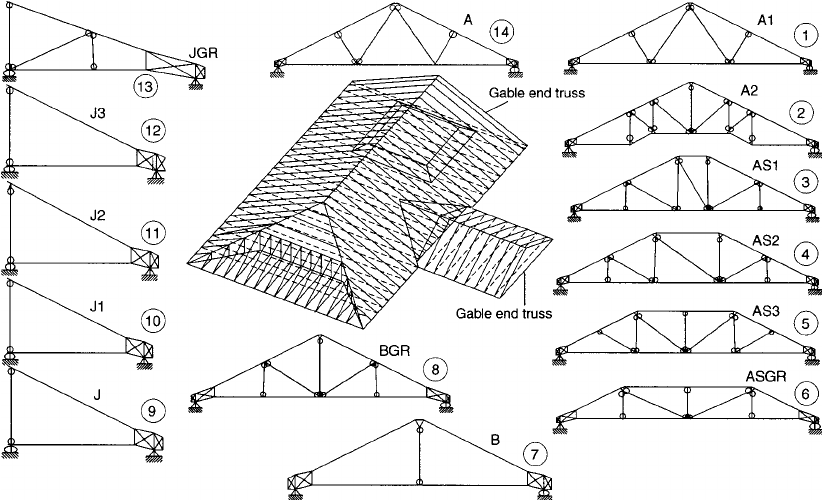 JGR
13
J3
12
J2
11
J1
10
J
9
A
14
Gable end truss
Gable end truss
BGR
8
B
7
A1
1
A2
2
AS1
3
AS2
4
AS3
5
ASGR
6